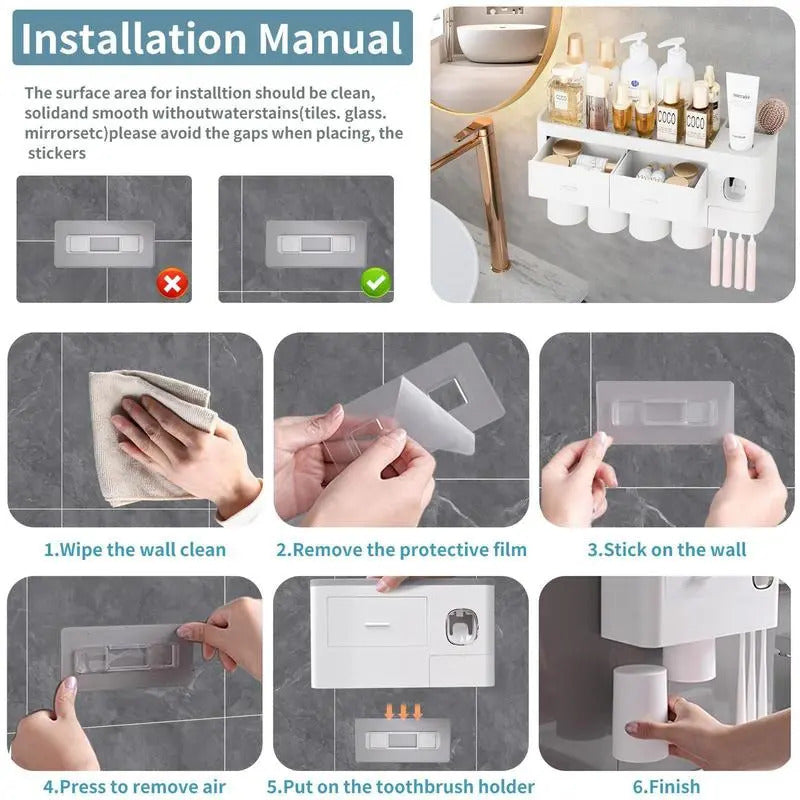 Installation Manual

The surface area for installtion should be clean, solidand smooth withoutwaterstains(tiles. glass. mirrorsetc)please avoid the gaps when placing, the stickers

COCO

COCO

1.Wipe the wall clean

2.Remove the protective film

3.Stick on the wall

4.Press to remove air

5.Put on the toothbrush holder

6.Finish