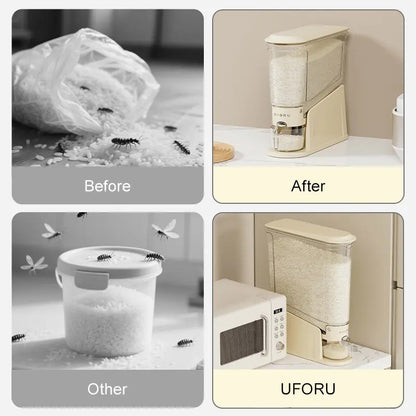 Before

After

Other

UFORU