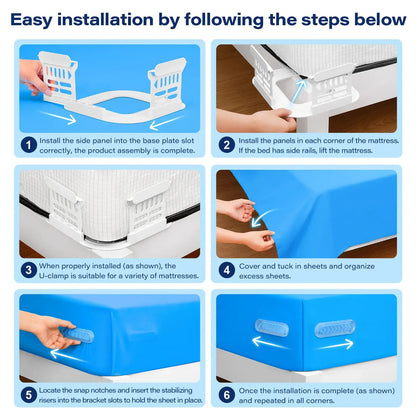 Easy installation by following the steps below

1 Install the side panel into the base plate slot correctly, the product assembly is complete.

2 Install the panels in each corner of the mattress. If the bed has side rails, lift the mattress.

3 When properly installed (as shown), the U-clamp is suitable for a variety of mattresses.

4 Cover and tuck in sheets and organize excess sheets.

5 Locate the snap notches and insert the stabilizing risers into the bracket slots to hold the sheet in place.

6 Once the installation is complete (as shown) and repeated in all corners.