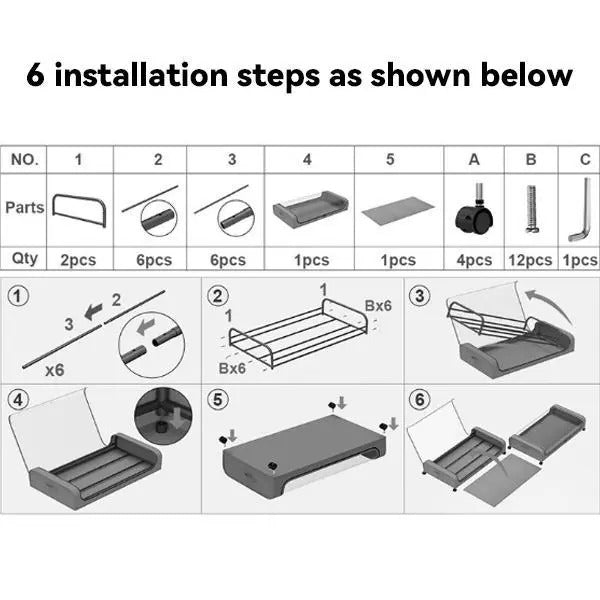 6 installation steps as shown below

| NO. | 1 | 2 | 3 | 4 | 5 | A | B | C |
|---|---|---|---|---|---|---|---|---|
| Parts | | | | | | | | |
| Qty | 2pcs | 6pcs | 6pcs | 1pcs | 1pcs | 4pcs | 12pcs | 1pcs |

1
3
2
x6

2
1
1
Bx6
Bx6

3

4

5

6