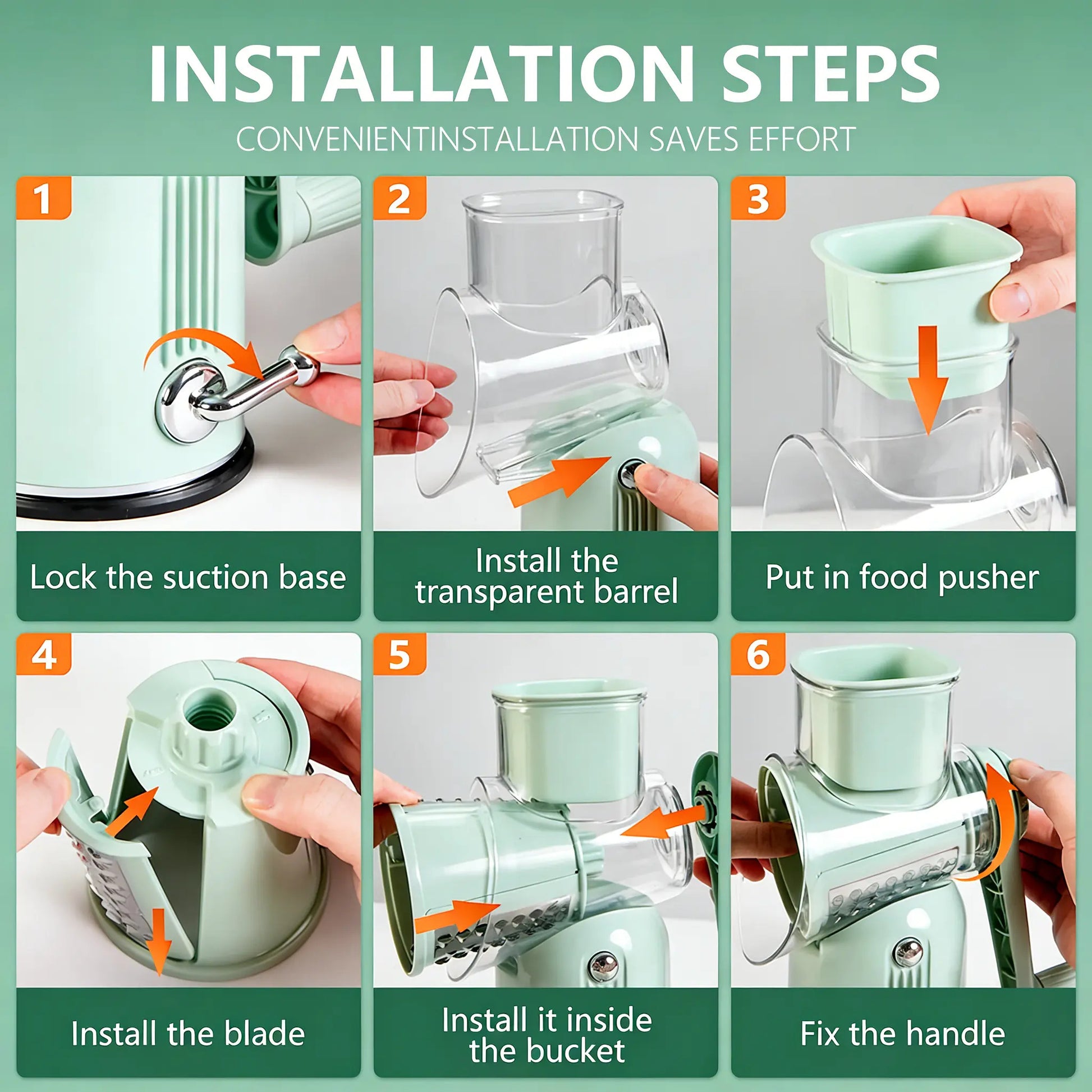 INSTALLATION STEPS

CONVENIENTINSTALLATION SAVES EFFORT

1

Lock the suction base

2

Install the transparent barrel

3

Put in food pusher

4

Install the blade

5

Install it inside the bucket

6

Fix the handle