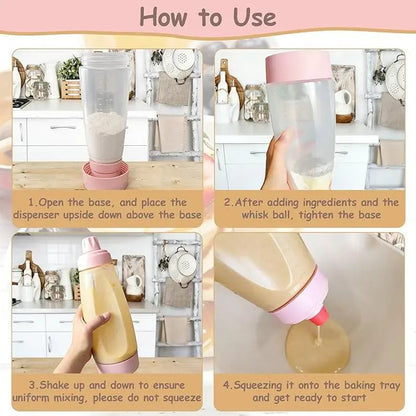 How to Use

1.Open the base, and place the dispenser upside down above the base

2.After adding ingredients and the whisk ball, tighten the base

3.Shake up and down to ensure uniform mixing, please do not squeeze

4.Squeezing it onto the baking tray and get ready to start